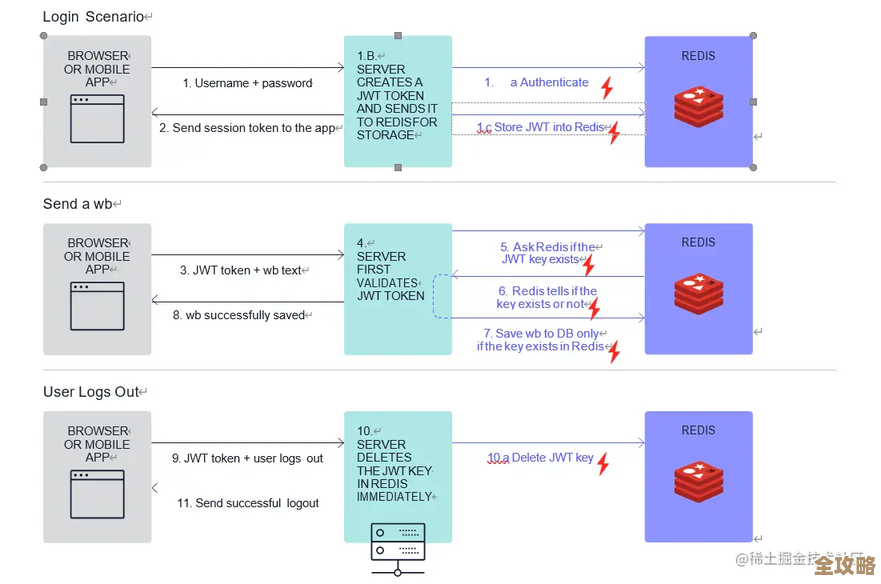 Login Scenario

BROWSER OR MOBILE APP

1. Username + password

2. Send session token to the app

1.B. SERVER CREATES A JWT TOKEN AND SENDS IT TO REDIS FOR STORAGE

1. a Authenticate

1.c Store JWT into Redis

REDIS

Send a wb

BROWSER OR MOBILE APP

3. JWT token + wb text

8. wb successfully saved

4. SERVER FIRST VALIDATES JWT TOKEN

5. Ask Redis if the JWT key exists

6. Redis tells if the key exists or not

7. Save wb to DB only if the key exists in Redis

REDIS

User Logs Out

BROWSER OR MOBILE APP

9. JWT token + user logs out

11. Send successful logout

10. SERVER DELETES THE JWT KEY IN REDIS IMMEDIATELY

10.a Delete JWT key

REDIS

@稀土掘金技术社区

全攻略