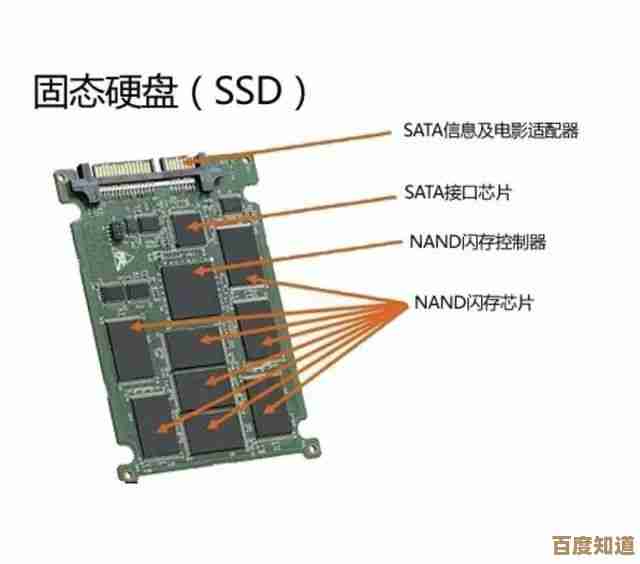 固态硬盘（SSD）

SATA信息及电影适配器

SATA接口芯片

NAND闪存控制器

NAND闪存芯片

百度知道