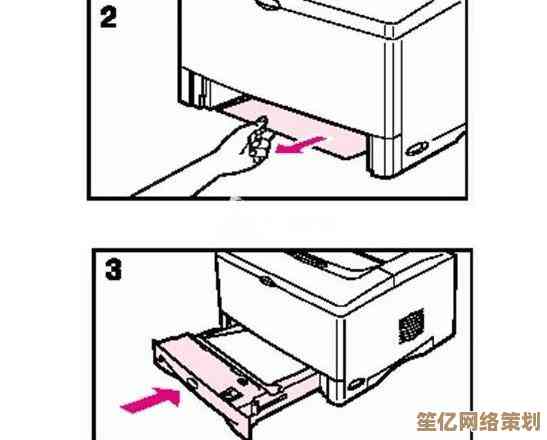 2

3

笙亿网络策划